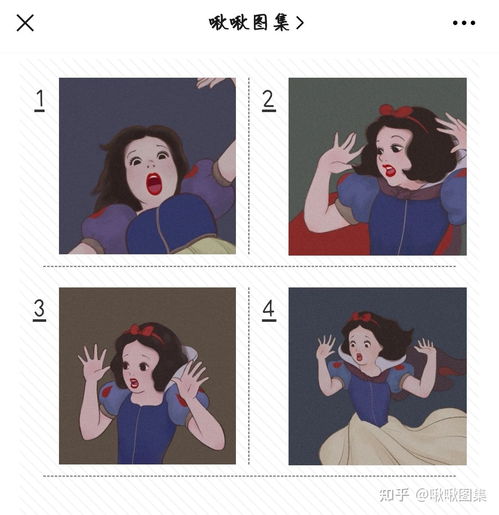 啾啾图集 >

1

2

3

4

知乎 @啾啾图集